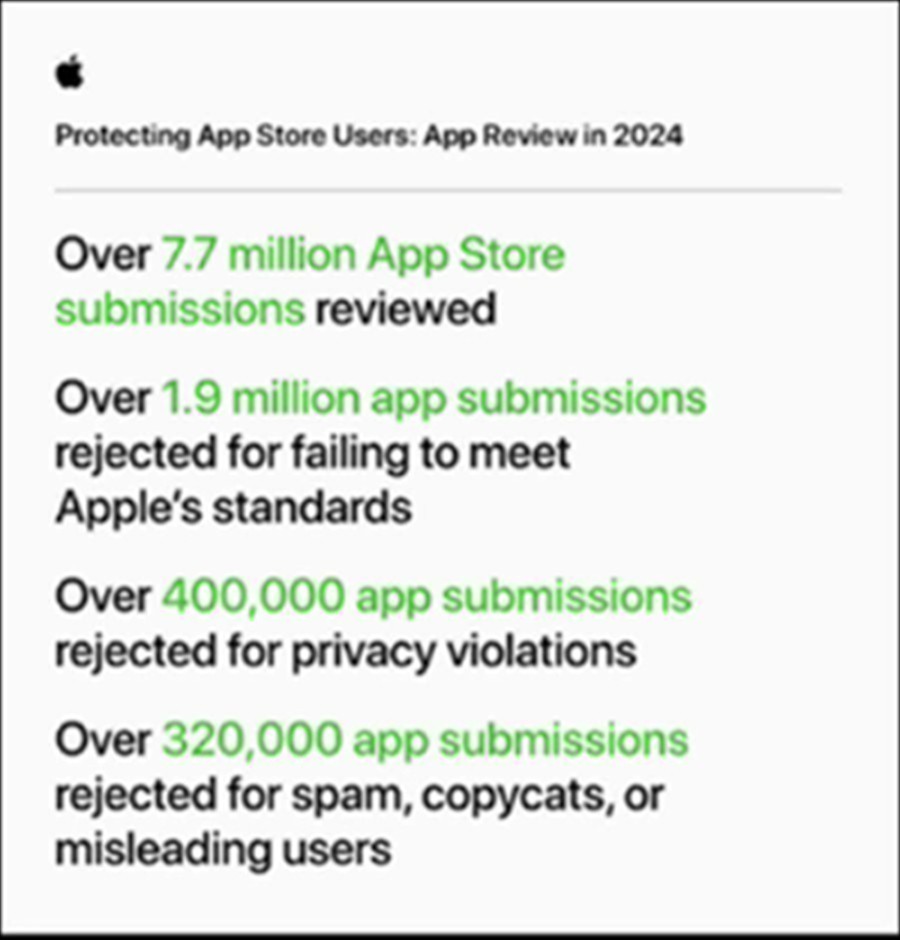 Protecting App Store Users: App Review in 2024

Over 7.7 million App Store submissions reviewed

Over 1.9 million app submissions rejected for failing to meet Apple's standards

Over 400,000 app submissions rejected for privacy violations

Over 320,000 app submissions rejected for spam, copycats, or misleading users