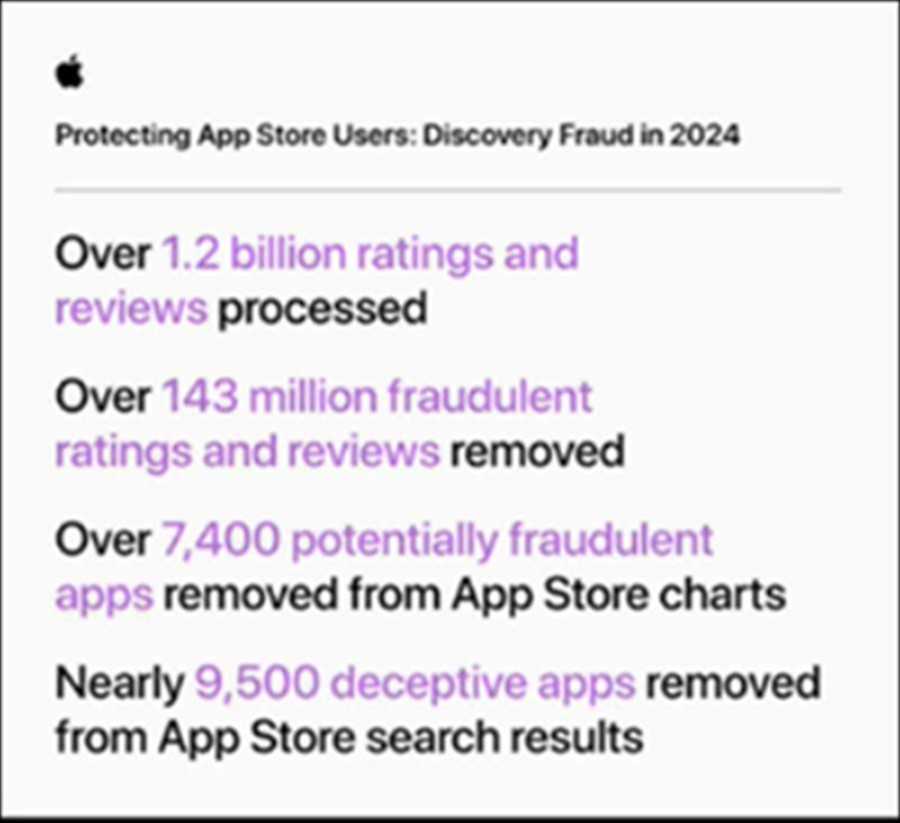 Protecting App Store Users: Discovery Fraud in 2024

Over 1.2 billion ratings and reviews processed

Over 143 million fraudulent ratings and reviews removed

Over 7,400 potentially fraudulent apps removed from App Store charts

Nearly 9,500 deceptive apps removed from App Store search results