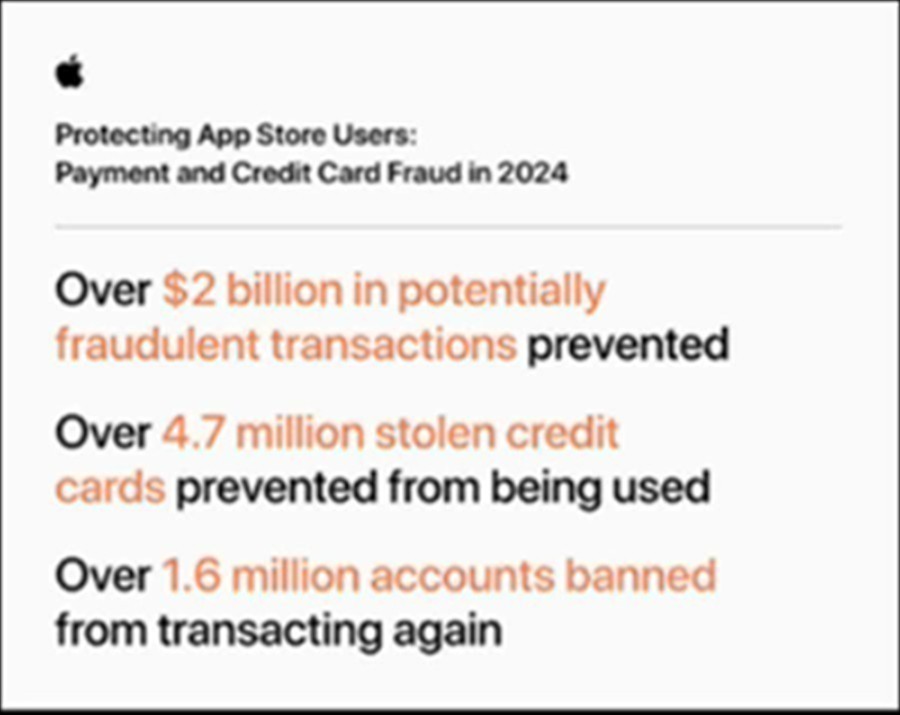 Protecting App Store Users:
Payment and Credit Card Fraud in 2024

Over \$2 billion in potentially fraudulent transactions prevented

Over 4.7 million stolen credit cards prevented from being used

Over 1.6 million accounts banned from transacting again